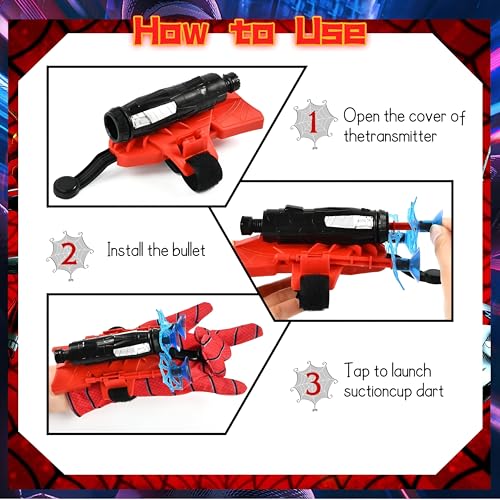 How to Use

1 Open the cover of thetransmitter

2 Install the bullet

3 Tap to launch suctioncup dart