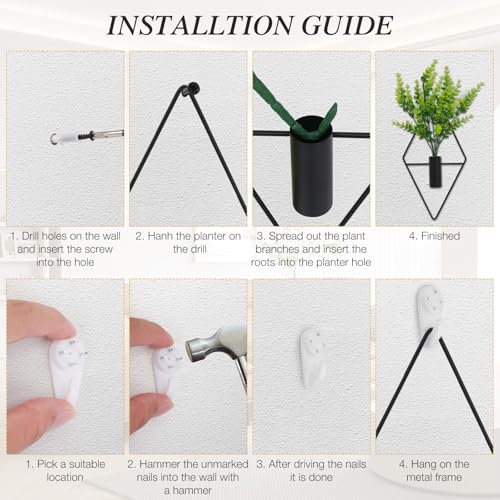 INSTALLTION GUIDE

1. Drill holes on the wall and insert the screw into the hole

2. Hanh the planter on the drill

3. Spread out the plant branches and insert the roots into the planter hole

4. Finished

1. Pick a suitable location

2. Hammer the unmarked nails into the wall with a hammer

3. After driving the nails it is done

4. Hang on the metal frame