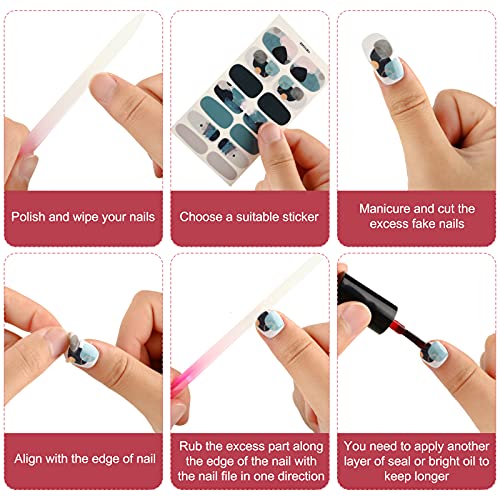 Polish and wipe your nails

Choose a suitable sticker

Manicure and cut the excess fake nails

Align with the edge of nail

Rub the excess part along the edge of the nail with the nail file in one direction

You need to apply another layer of seal or bright oil to keep longer