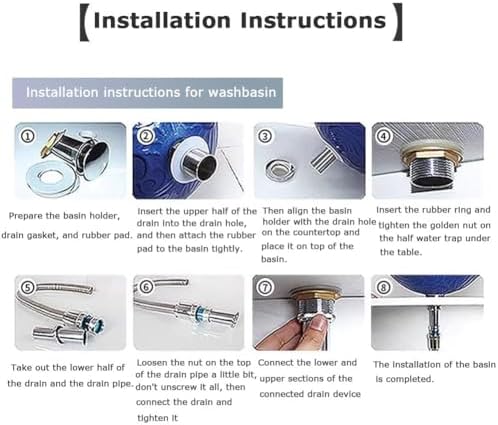 【Installation Instructions】

Installation instructions for washbasin

①

Prepare the basin holder, drain gasket, and rubber pad.

②

Insert the upper half of the drain into the drain hole, and then attach the rubber pad to the basin tightly.

③

Then align the basin holder with the drain hole on the countertop and place it on top of the basin.

④

Insert the rubber ring and tighten the golden nut on the half water trap under the table.

⑤

Take out the lower half of the drain and the drain pipe.

⑥

Loosen the nut on the top of the drain pipe a little bit, don't unscrew it all, then connect the drain and tighten it

⑦

Connect the lower and upper sections of the connected drain device

⑧

The installation of the basin is completed.