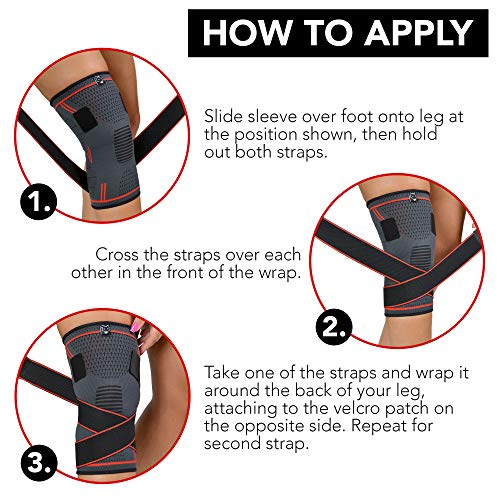 HOW TO APPLY

1.

Slide sleeve over foot onto leg at the position shown, then hold out both straps.

Cross the straps over each other in the front of the wrap.

2.

3.

Take one of the straps and wrap it around the back of your leg, attaching to the velcro patch on the opposite side. Repeat for second strap.