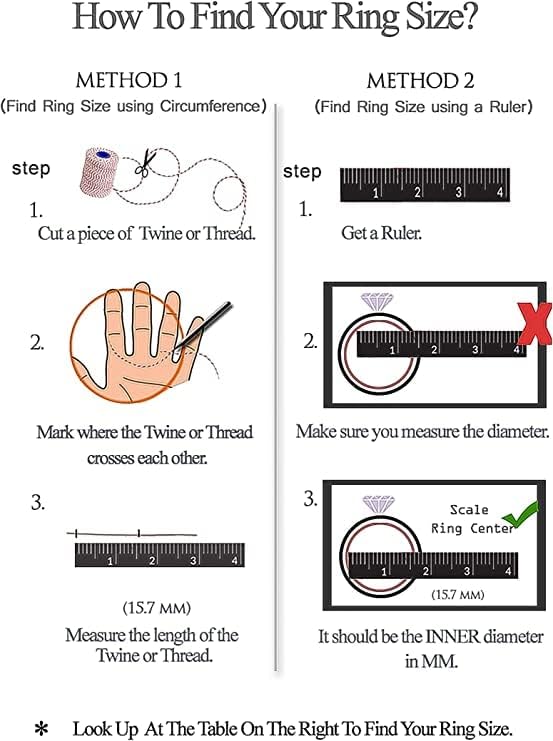 How To Find Your Ring Size?

METHOD 1
(Find Ring Size using Circumference)

step
1.
Cut a piece of Twine or Thread.

2.
Mark where the Twine or Thread crosses each other.

3.
1 2 3 4
(15.7 MM)
Measure the length of the Twine or Thread.

METHOD 2
(Find Ring Size using a Ruler)

step
1 2 3 4
1.
Get a Ruler.

2.
1 2 3 4
Make sure you measure the diameter.

3.
Scale
Ring Center
1 2 3 4
(15.7 MM)
It should be the INNER diameter in MM.

* Look Up At The Table On The Right To Find Your Ring Size.