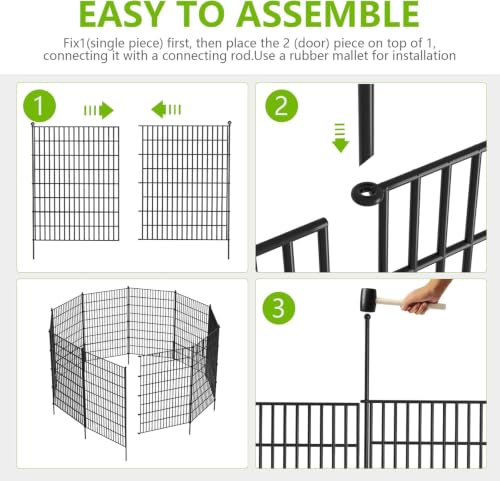 EASY TO ASSEMBLE

Fix1(single piece) first, then place the 2 (door) piece on top of 1, connecting it with a connecting rod.Use a rubber mallet for installation

1

2

3