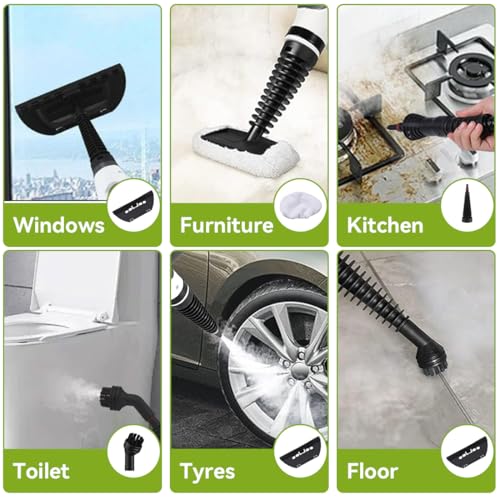 Windows

Furniture

Kitchen

Toilet

Tyres

Floor