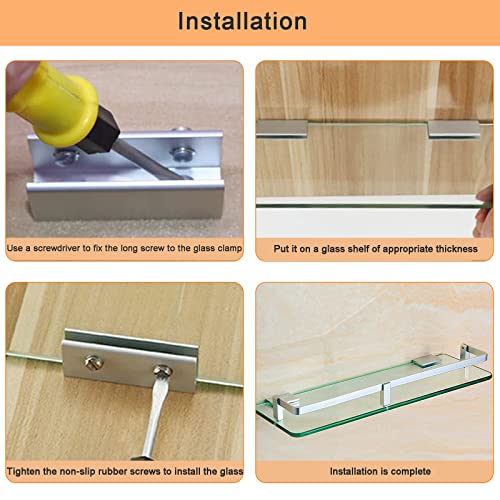 Installation

Use a screwdriver to fix the long screw to the glass clamp

Put it on a glass shelf of appropriate thickness

Tighten the non-slip rubber screws to install the glass

Installation is complete