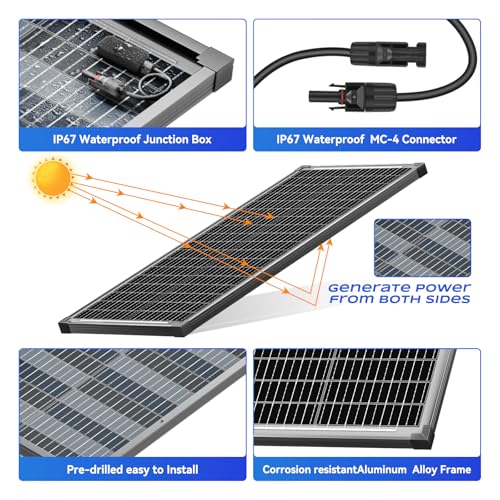 IP67 Waterproof Junction Box

IP67 Waterproof MC-4 Connector

GENERATE POWER FROM BOTH SIDES

Pre-drilled easy to Install

Corrosion resistantAluminum Alloy Frame