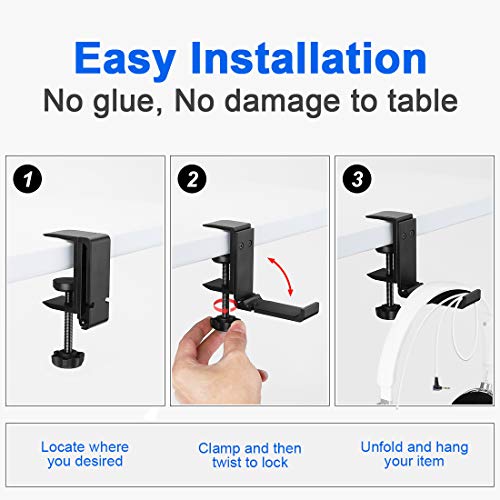 Easy Installation
No glue, No damage to table

1

2

3

Locate where you desired

Clamp and then twist to lock

Unfold and hang your item