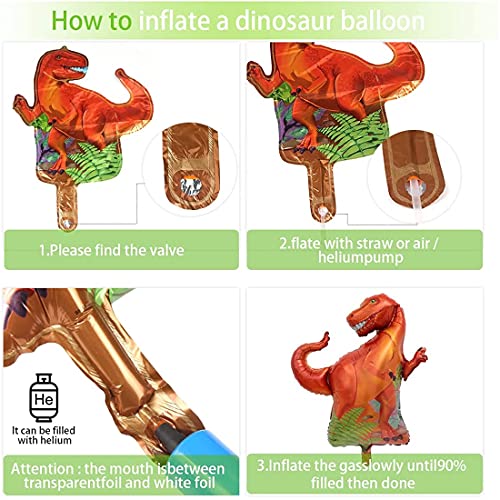 How to inflate a dinosaur balloon

1.Please find the valve

2.flate with straw or air / heliumpump

He

It can be filled with helium

Attention : the mouth isbetween transparentfoil and white foil

3.Inflate the gasslowly until90% filled then done