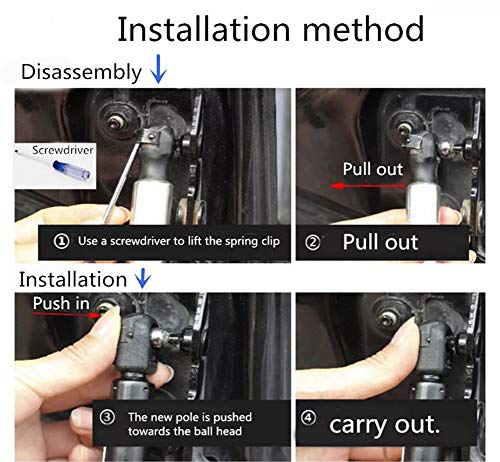 Installation method

Disassembly ↓

Screwdriver

① Use a screwdriver to lift the spring clip

Pull out

② Pull out

Installation ↓

Push in

③ The new pole is pushed towards the ball head

④ carry out.