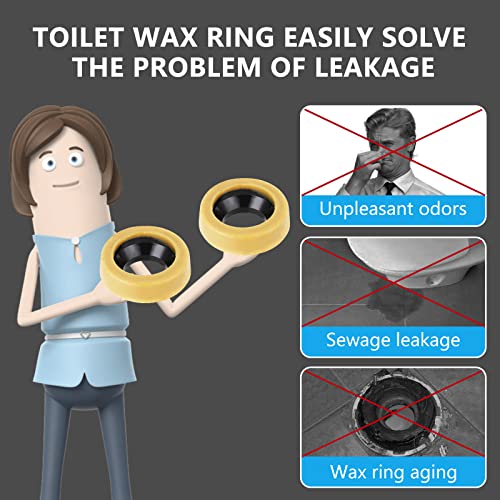 TOILET WAX RING EASILY SOLVE THE PROBLEM OF LEAKAGE

Unpleasant odors

Sewage leakage

Wax ring aging