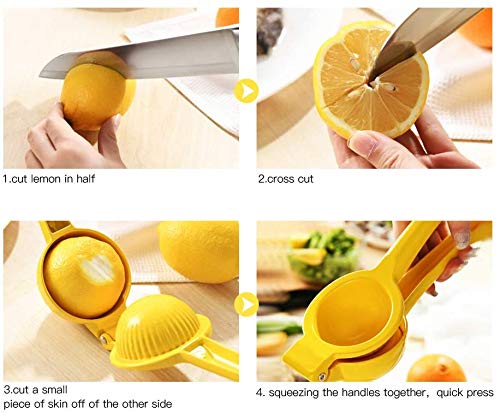 1.cut lemon in half

2.cross cut

3.cut a small piece of skin off of the other side

4. squeezing the handles together, quick press