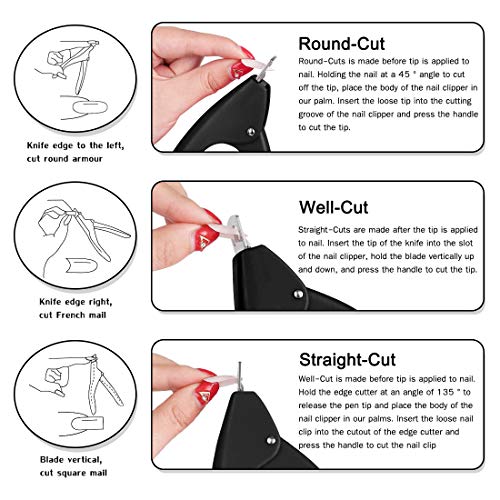 Knife edge to the left, cut round armour

Round-Cut

Round-Cuts is made before tip is applied to nail. Holding the nail at a 45 ° angle to cut off the tip, place the body of the nail clipper in our palm. Insert the loose tip into the cutting groove of the nail clipper and press the handle to cut the tip.

Knife edge right, cut French mail

Well-Cut

Straight-Cuts are made after the tip is applied to nail. Insert the tip of the knife into the slot of the nail clipper, hold the blade vertically up and down, and press the handle to cut the tip.

Blade vertical, cut square mail

Straight-Cut

Well-Cut is made before tip is applied to nail. Hold the edge cutter at an angle of 135 ° to release the pen tip and place the body of the nail clipper in our palms. Insert the loose nail clip into the cutout of the edge cutter and press the handle to cut the nail clip