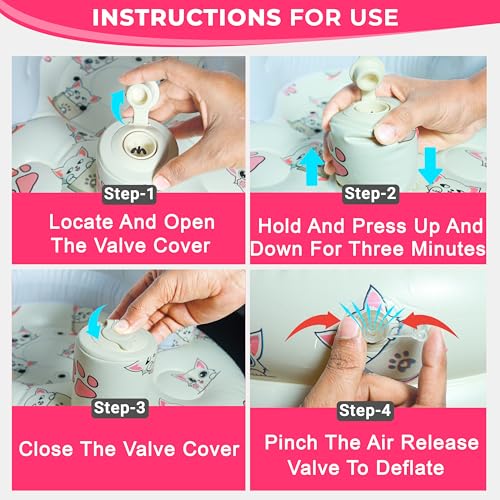 INSTRUCTIONS FOR USE

Step-1

Locate And Open The Valve Cover

Step-2

Hold And Press Up And Down For Three Minutes

Step-3

Close The Valve Cover

Step-4

Pinch The Air Release Valve To Deflate