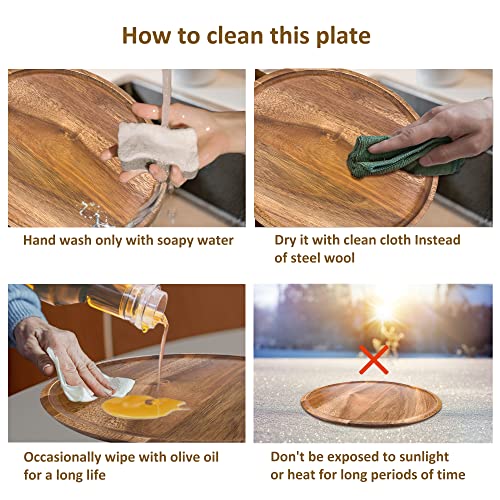 How to clean this plate

Hand wash only with soapy water

Dry it with clean cloth Instead of steel wool

Occasionally wipe with olive oil for a long life

Don't be exposed to sunlight or heat for long periods of time