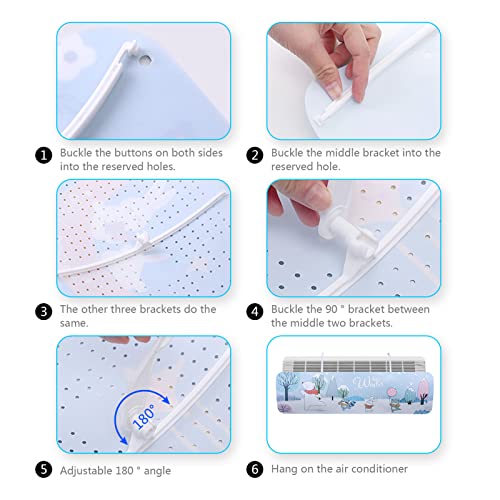 1 Buckle the buttons on both sides into the reserved holes.

2 Buckle the middle bracket into the reserved hole.

3 The other three brackets do the same.

4 Buckle the 90 ° bracket between the middle two brackets.

180°

5 Adjustable 180 ° angle

Winter

6 Hang on the air conditioner