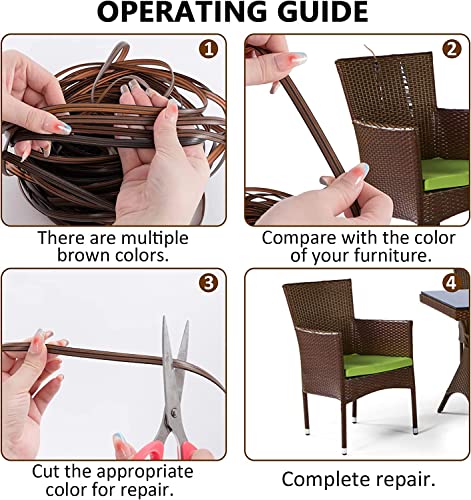 OPERATING GUIDE

1

There are multiple brown colors.

2

Compare with the color of your furniture.

3

Cut the appropriate color for repair.

4

Complete repair.