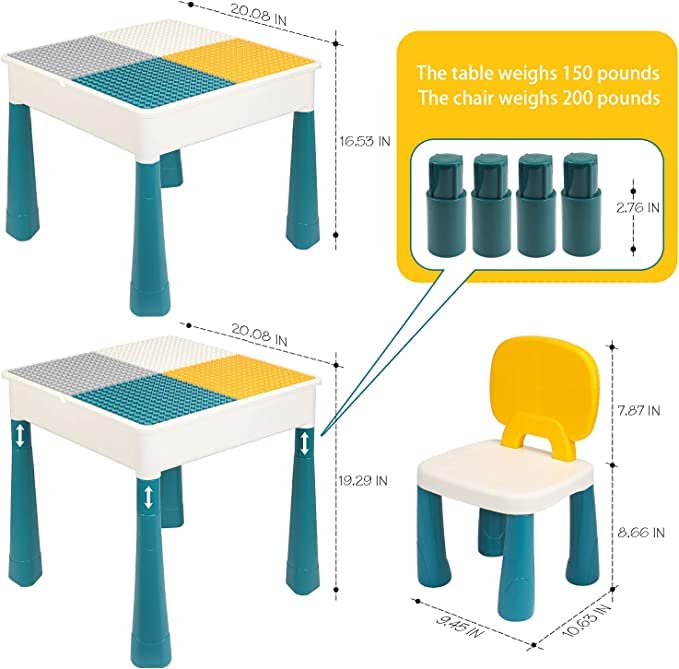 20.08 IN

16.53 IN

The table weighs 150 pounds
The chair weighs 200 pounds

2.76 IN

20.08 IN

19.29 IN

7.87 IN

8.66 IN

9.45 IN

10.63 IN