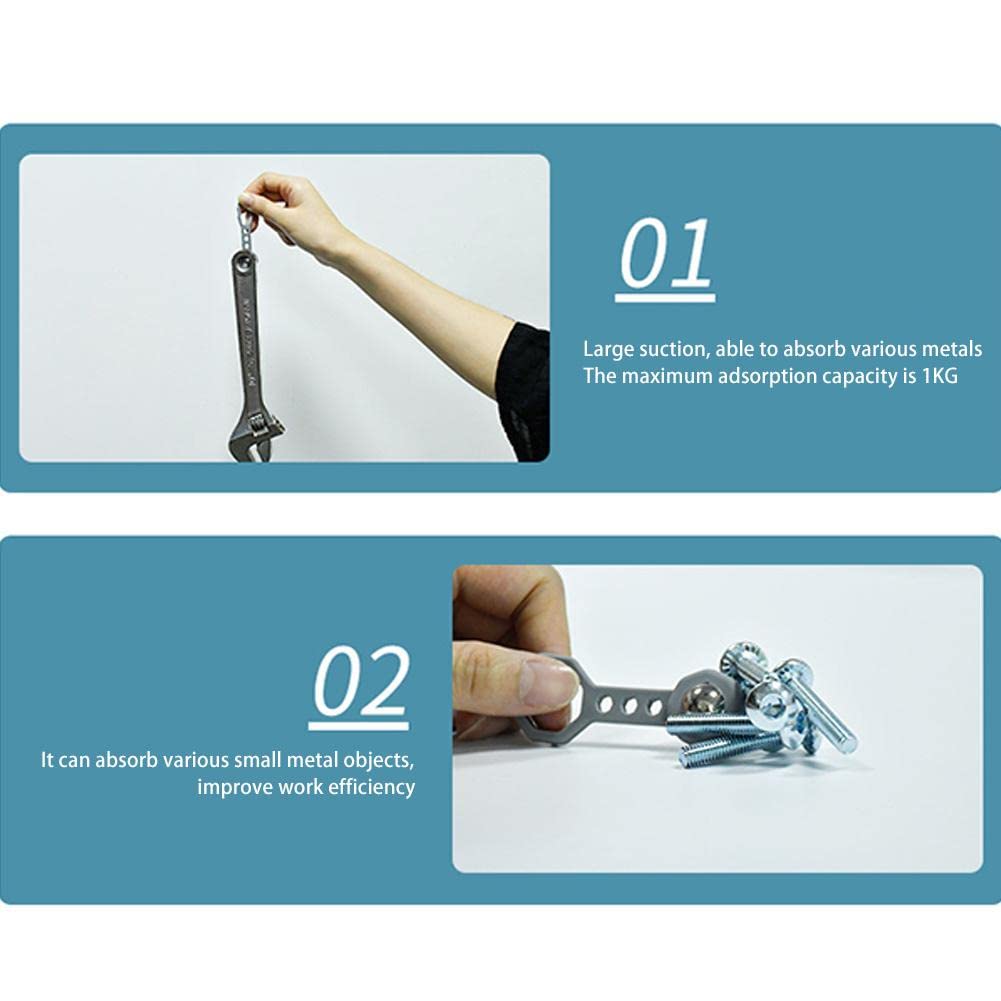 01

Large suction, able to absorb various metals
The maximum adsorption capacity is 1KG

02

It can absorb various small metal objects, improve work efficiency