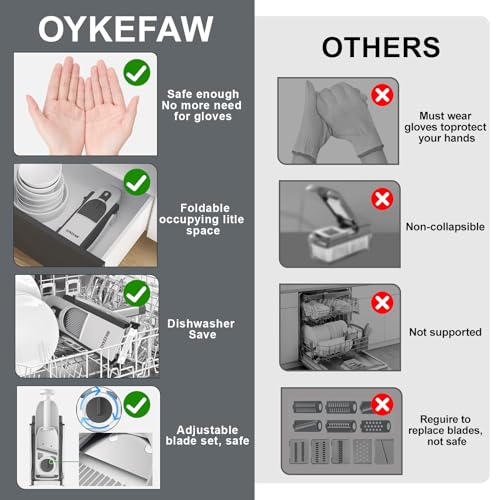 OYKEFAW

Safe enough No more need for gloves

Foldable occupying litle space

Dishwasher Save

Adjustable blade set, safe

OTHERS

Must wear gloves toprotect your hands

Non-collapsible

Not supported

Reguire to replace blades, not safe