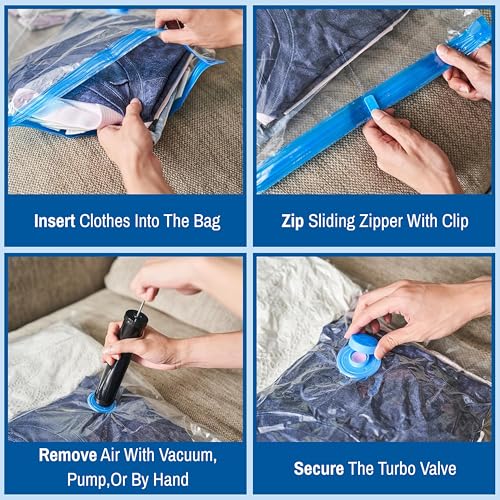 Insert Clothes Into The Bag

Zip Sliding Zipper With Clip

Remove Air With Vacuum, Pump,Or By Hand

Secure The Turbo Valve