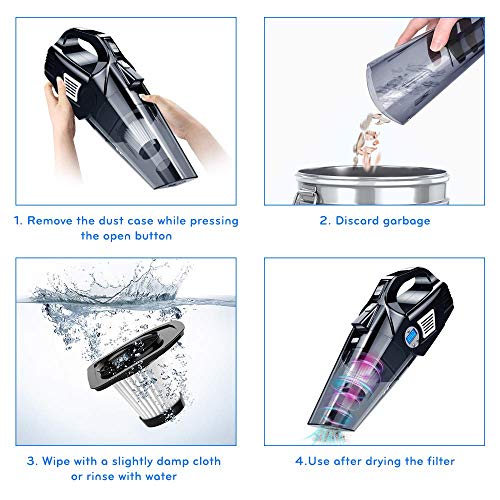 1. Remove the dust case while pressing the open button

2. Discard garbage

3. Wipe with a slightly damp cloth or rinse with water

4.Use after drying the filter