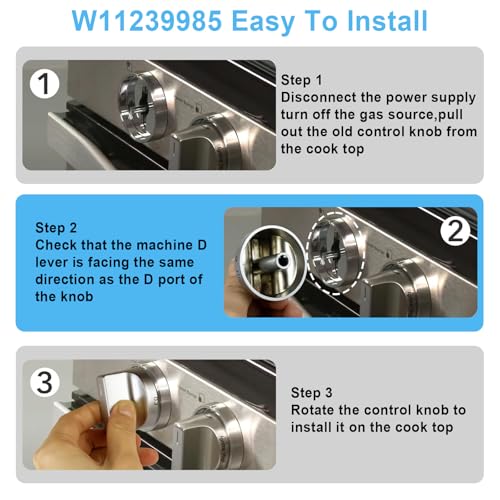 W11239985 Easy To Install

1

Step 1
Disconnect the power supply turn off the gas source,pull out the old control knob from the cook top

Step 2
Check that the machine D lever is facing the same direction as the D port of the knob

2

3

Step 3
Rotate the control knob to install it on the cook top