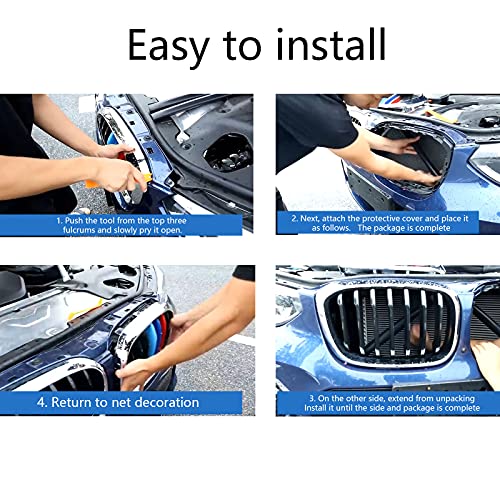 Easy to install

1. Push the tool from the top three fulcrums and slowly pry it open.

2. Next, attach the protective cover and place it as follows. The package is complete

4. Return to net decoration

3. On the other side, extend from unpacking Install it until the side and package is complete