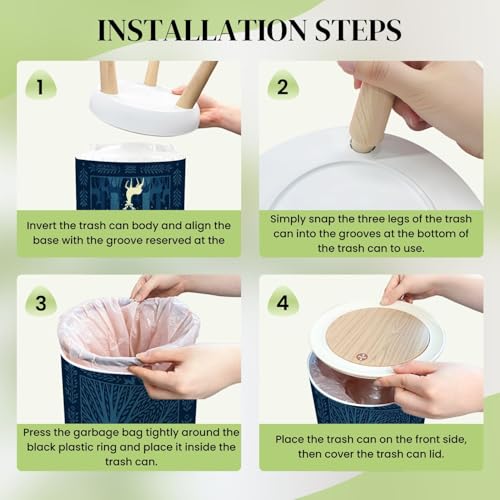 INSTALLATION STEPS

1

Invert the trash can body and align the base with the groove reserved at the

2

Simply snap the three legs of the trash can into the grooves at the bottom of the trash can to use.

3

Press the garbage bag tightly around the black plastic ring and place it inside the trash can.

4

Place the trash can on the front side, then cover the trash can lid.