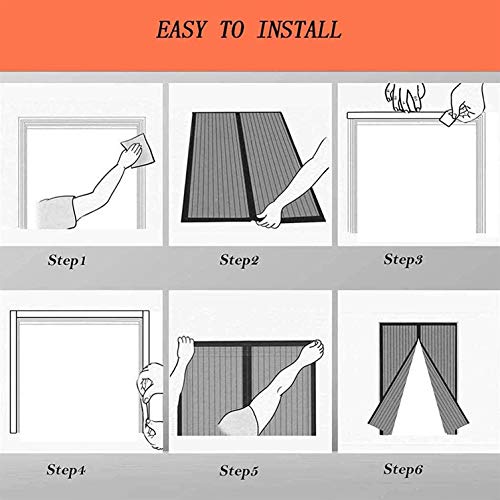 EASY TO INSTALL

Step1

Step2

Step3

Step4

Step5

Step6