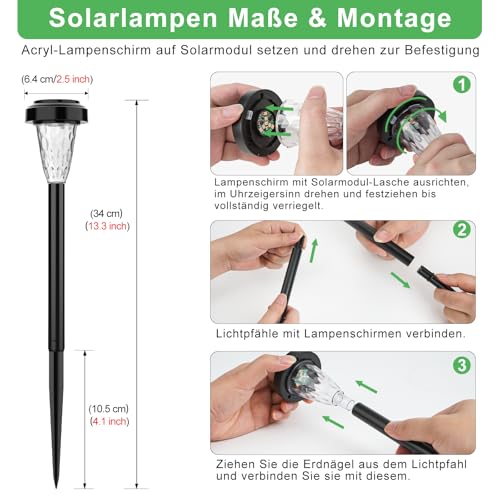 Solarlampen Maße & Montage

Acryl-Lampenschirm auf Solarmodul setzen und drehen zur Befestigung

(6.4 cm/2.5 inch)

(34 cm)
(13.3 inch)

(10.5 cm)
(4.1 inch)

1

Lampenschirm mit Solarmodul-Lasche ausrichten, im Uhrzeigersinn drehen und festziehen bis vollständig verriegelt.

2

Lichtpfähle mit Lampenschirmen verbinden.

3

Ziehen Sie die Erdnägel aus dem Lichtpfahl und verbinden Sie sie mit diesem.