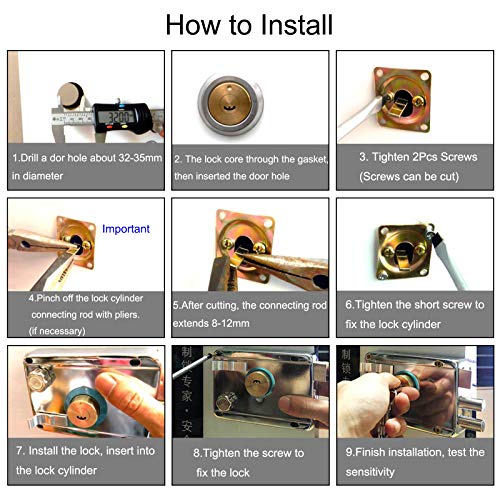 How to Install

32.00

1.Drill a dor hole about 32-35mm in diameter

2. The lock core through the gasket, then inserted the door hole

3. Tighten 2Pcs Screws (Screws can be cut)

Important

4.Pinch off the lock cylinder connecting rod with pliers. (if necessary)

5.After cutting, the connecting rod extends 8-12mm

6.Tighten the short screw to fix the lock cylinder

7. Install the lock, insert into the lock cylinder

制锁专家·安

8.Tighten the screw to fix the lock

制锁

9.Finish installation, test the sensitivity