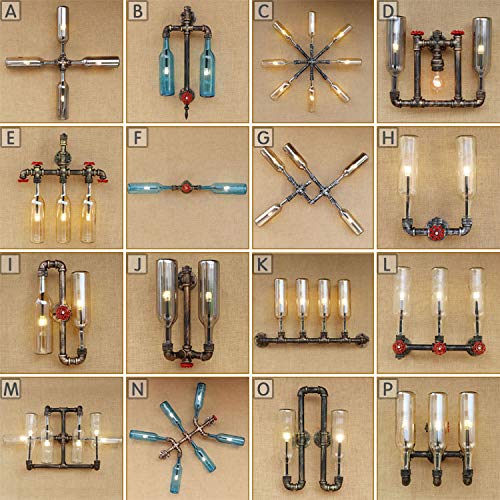 A B C D E F G H I J K L M N O P