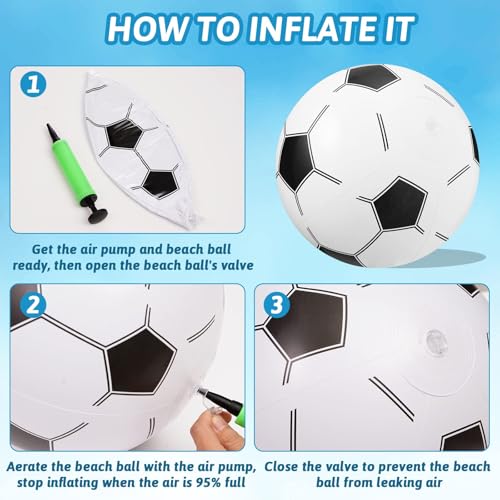 HOW TO INFLATE IT

1

Get the air pump and beach ball ready, then open the beach ball's valve

2

Aerate the beach ball with the air pump, stop inflating when the air is 95% full

3

Close the valve to prevent the beach ball from leaking air