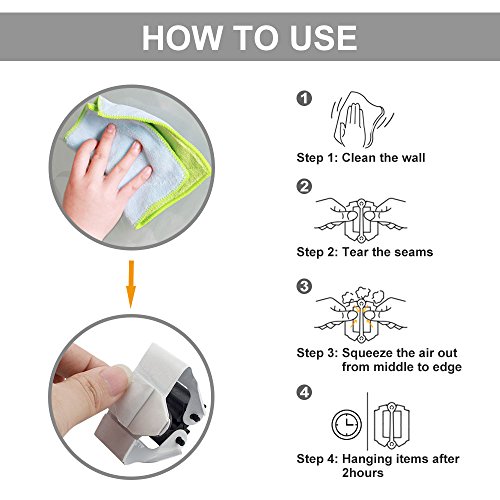 HOW TO USE

1

Step 1: Clean the wall

2

Step 2: Tear the seams

3

Step 3: Squeeze the air out from middle to edge

4

Step 4: Hanging items after 2hours