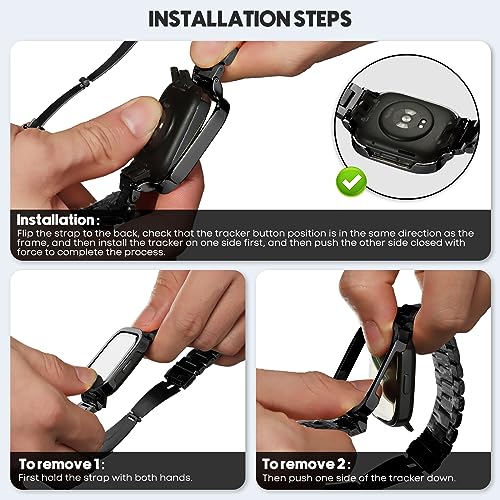 INSTALLATION STEPS

Installation:
Flip the strap to the back, check that the tracker button position is in the same direction as the frame, and then install the tracker on one side first, and then push the other side closed with force to complete the process.

To remove 1:
First hold the strap with both hands.

To remove 2:
Then push one side of the tracker down.