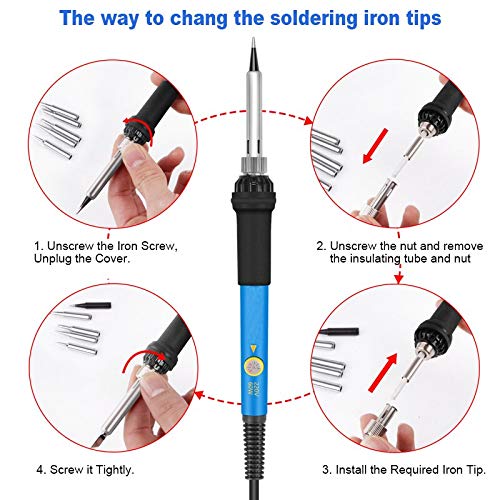 The way to chang the soldering iron tips

1. Unscrew the Iron Screw, Unplug the Cover.

2. Unscrew the nut and remove the insulating tube and nut

220V 60W

4. Screw it Tightly.

3. Install the Required Iron Tip.