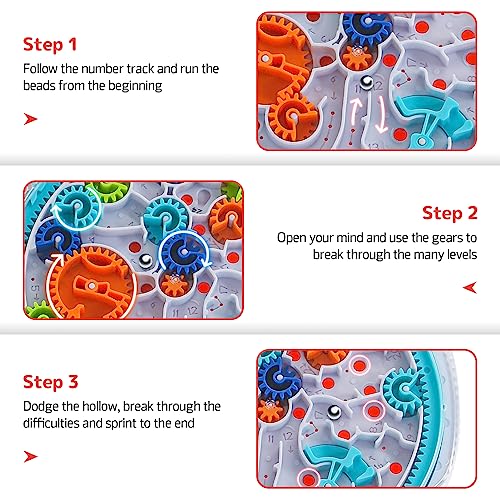 Step 1
Follow the number track and run the beads from the beginning

Step 2
Open your mind and use the gears to break through the many levels

Step 3
Dodge the hollow, break through the difficulties and sprint to the end