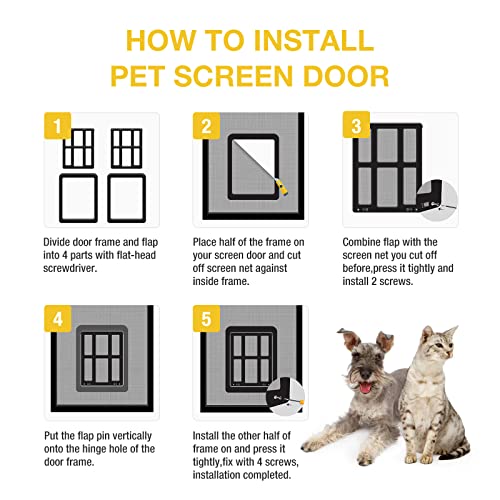 HOW TO INSTALL
PET SCREEN DOOR

1

Divide door frame and flap into 4 parts with flat-head screwdriver.

2

Place half of the frame on your screen door and cut off screen net against inside frame.

3

Combine flap with the screen net you cut off before,press it tightly and install 2 screws.

4

Put the flap pin vertically onto the hinge hole of the door frame.

5

Install the other half of frame on and press it tightly,fix with 4 screws, installation completed.