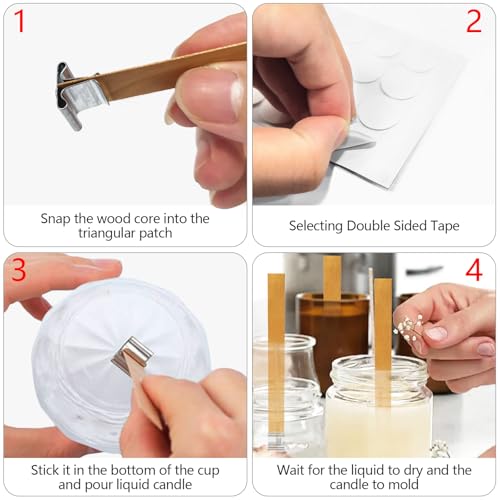 1

Snap the wood core into the triangular patch

2

Selecting Double Sided Tape

3

Stick it in the bottom of the cup and pour liquid candle

4

Wait for the liquid to dry and the candle to mold