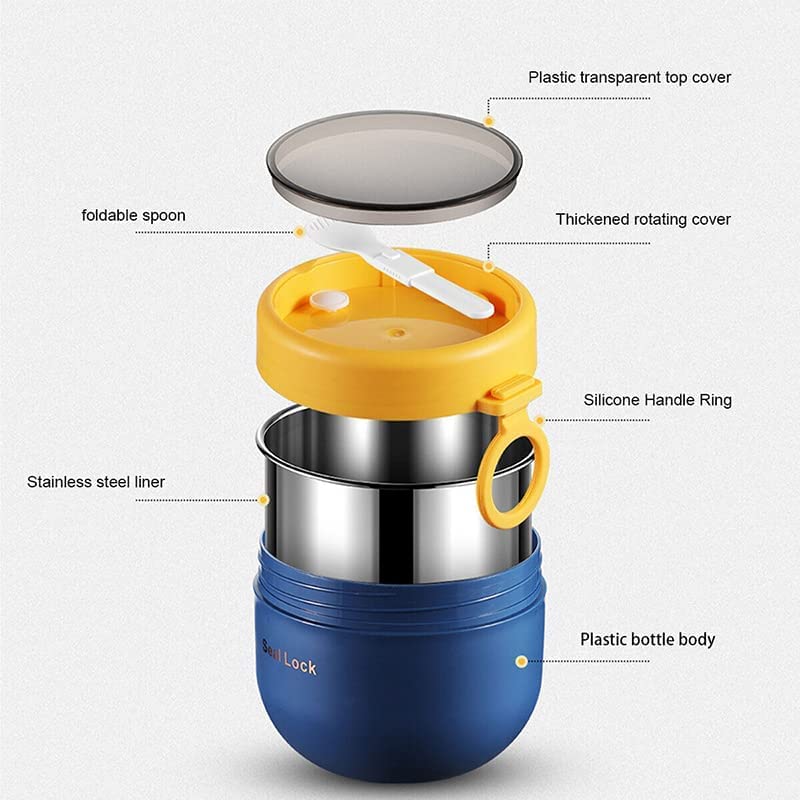 Plastic transparent top cover

foldable spoon

Thickened rotating cover

Silicone Handle Ring

Stainless steel liner

Plastic bottle body

Seal Lock