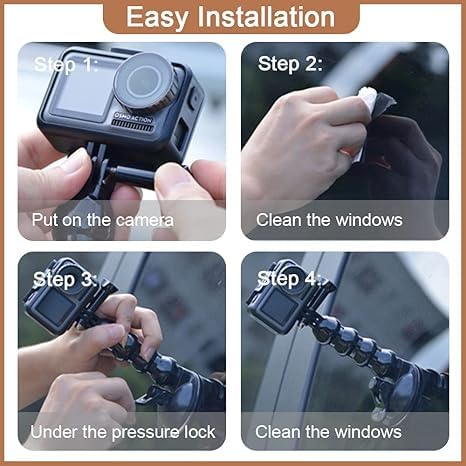 Easy Installation

Step 1:

OSMO ACTION

Put on the camera

Step 2:

Clean the windows

Step 3:

Under the pressure lock

Step 4:

Clean the windows