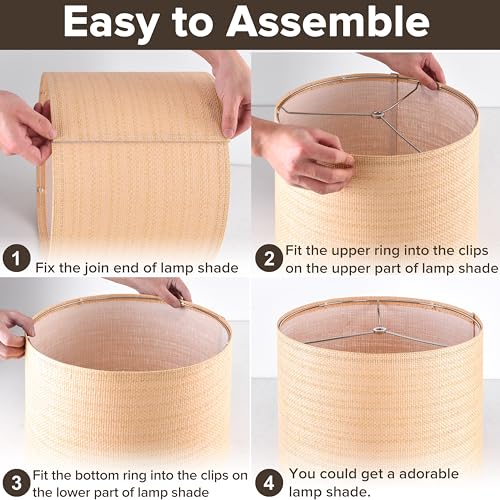 Easy to Assemble

1 Fix the join end of lamp shade

2 Fit the upper ring into the clips on the upper part of lamp shade

3 Fit the bottom ring into the clips on the lower part of lamp shade

4 You could get a adorable lamp shade.