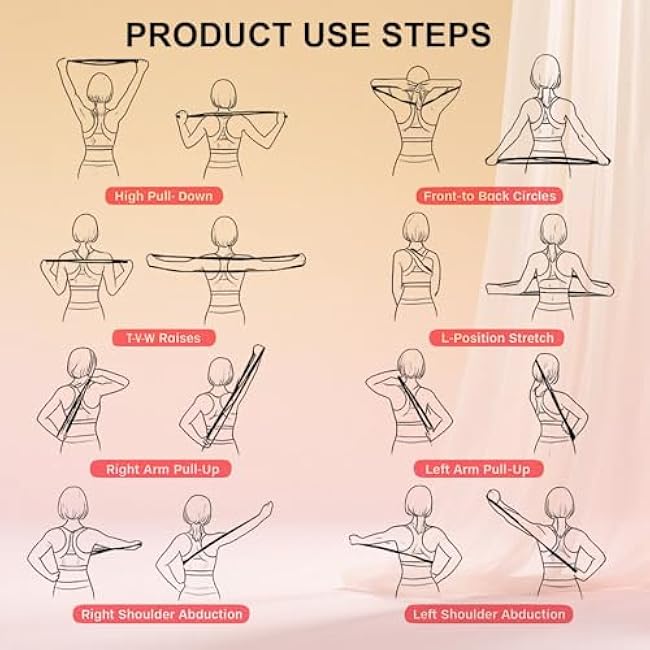 PRODUCT USE STEPS

High Pull- Down

Front-to Back Circles

T-V-W Raises

L-Position Stretch

Right Arm Pull-Up

Left Arm Pull-Up

Right Shoulder Abduction

Left Shoulder Abduction