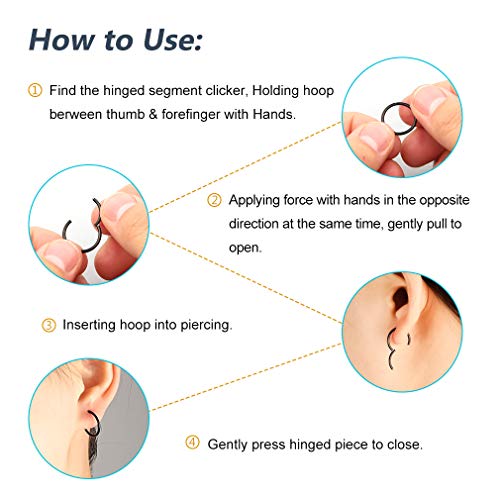 How to Use:

① Find the hinged segment clicker, Holding hoop berween thumb & forefinger with Hands.

② Applying force with hands in the opposite direction at the same time, gently pull to open.

③ Inserting hoop into piercing.

④ Gently press hinged piece to close.