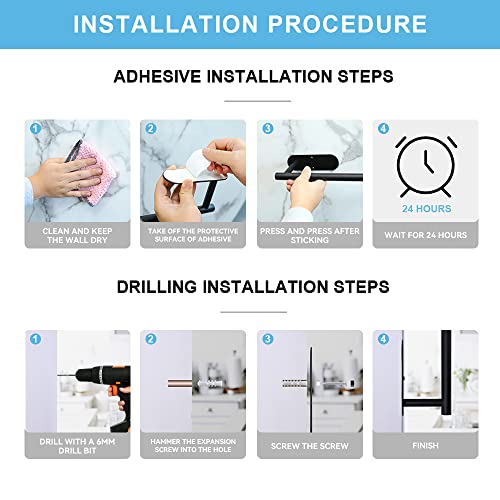 INSTALLATION PROCEDURE

ADHESIVE INSTALLATION STEPS

1
CLEAN AND KEEP THE WALL DRY

2
TAKE OFF THE PROTECTIVE SURFACE OF ADHESIVE

3
PRESS AND PRESS AFTER STICKING

4
24 HOURS
WAIT FOR 24 HOURS

DRILLING INSTALLATION STEPS

1
DRILL WITH A 6MM DRILL BIT

2
HAMMER THE EXPANSION SCREW INTO THE HOLE

3
SCREW THE SCREW

4
FINISH