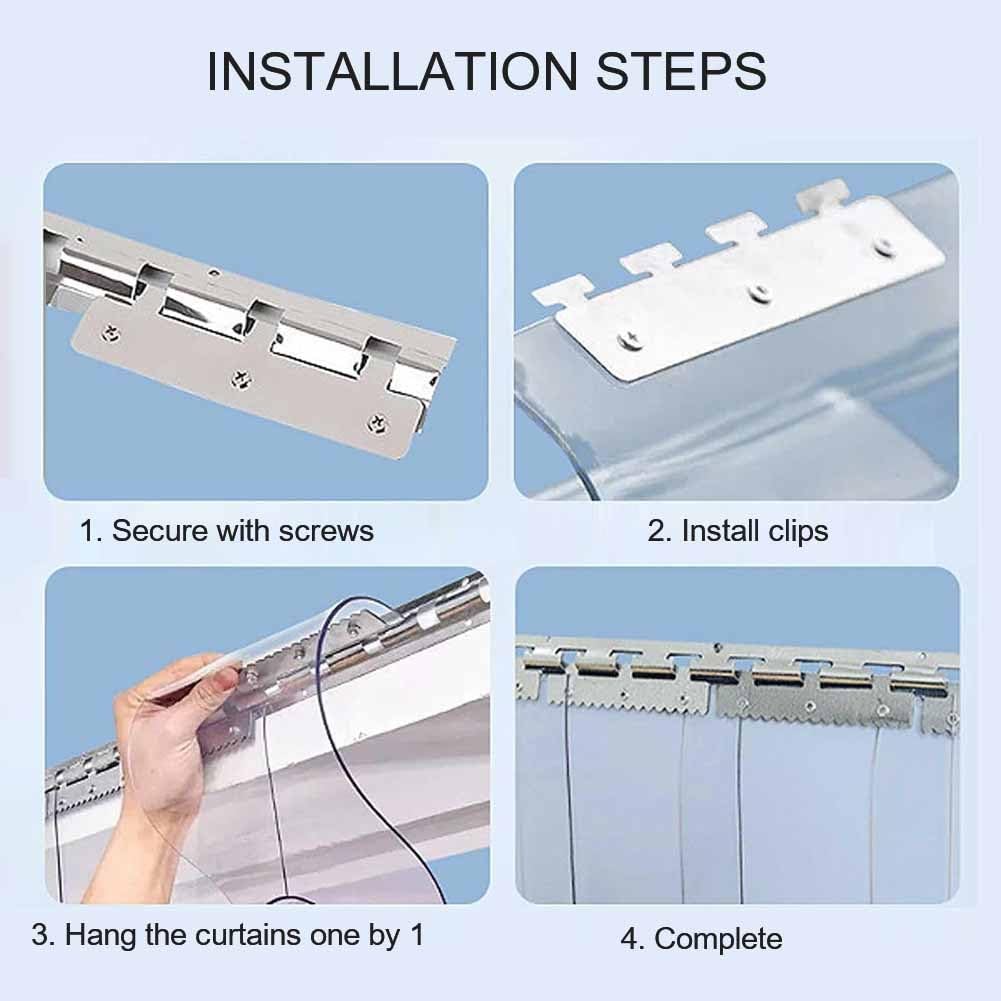 INSTALLATION STEPS

1. Secure with screws

2. Install clips

3. Hang the curtains one by 1

4. Complete