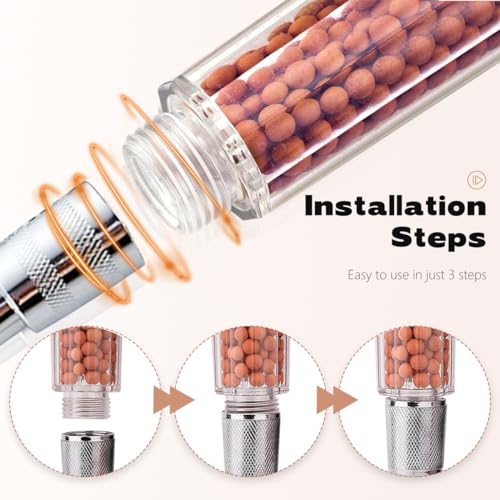 Installation Steps

Easy to use in just 3 steps