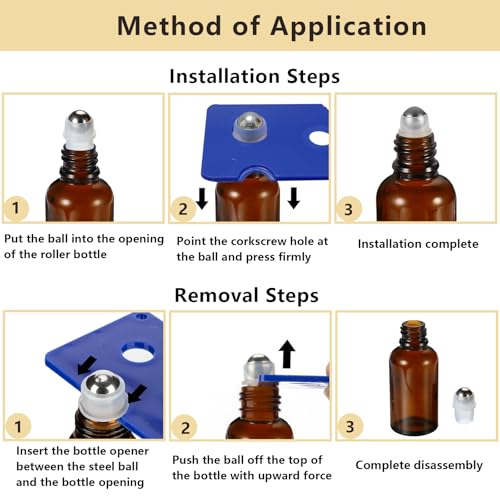 Method of Application

Installation Steps

1

Put the ball into the opening of the roller bottle

2

Point the corkscrew hole at the ball and press firmly

3

Installation complete

Removal Steps

1

Insert the bottle opener between the steel ball and the bottle opening

2

Push the ball off the top of the bottle with upward force

3

Complete disassembly