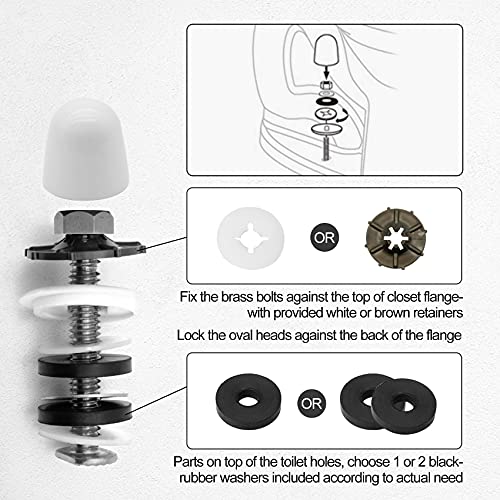 OR

Fix the brass bolts against the top of closet flange-with provided white or brown retainers

Lock the oval heads against the back of the flange

OR

Parts on top of the toilet holes, choose 1 or 2 black-rubber washers included according to actual need