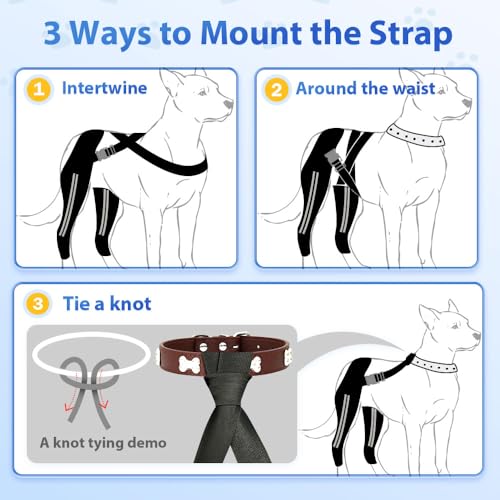 3 Ways to Mount the Strap

1 Intertwine

2 Around the waist

3 Tie a knot

A knot tying demo